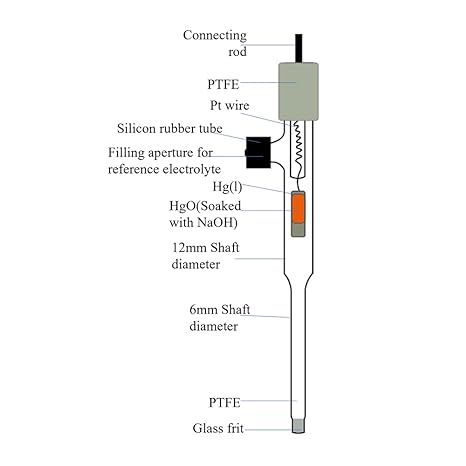 Connecting rod

PTFE

Pt wire

Silicon rubber tube

Filling aperture for reference electrolyte

Hg(l)

HgO(Soaked with NaOH)

12mm Shaft diameter

6mm Shaft diameter

PTFE

Glass frit