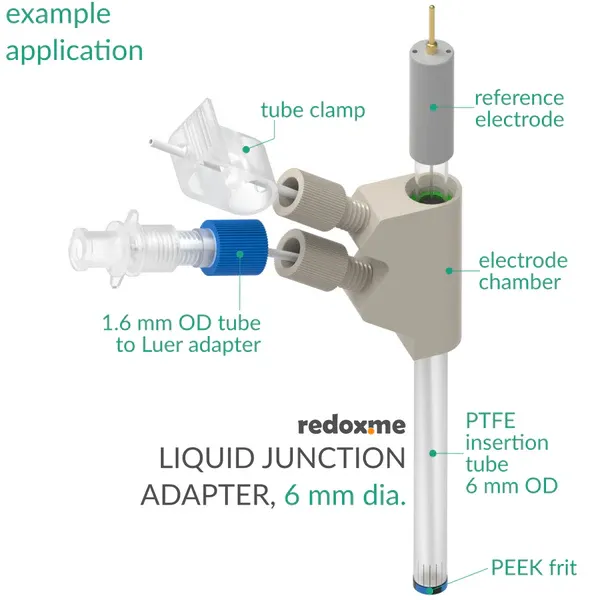 example application

tube clamp

reference electrode

electrode chamber

1.6 mm OD tube to Luer adapter

redox.me

LIQUID JUNCTION ADAPTER, 6 mm dia.

PTFE insertion tube 6 mm OD

PEEK frit