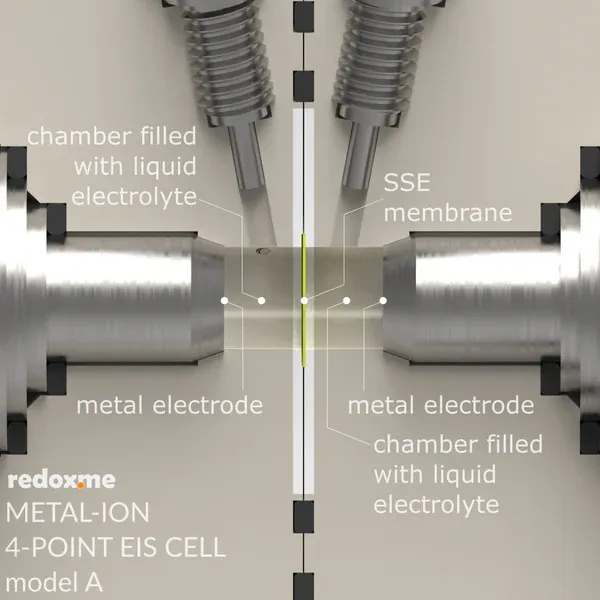 chamber filled with liquid electrolyte

SSE membrane

metal electrode

metal electrode

chamber filled with liquid electrolyte

redox.me

METAL-ION
4-POINT EIS CELL
model A