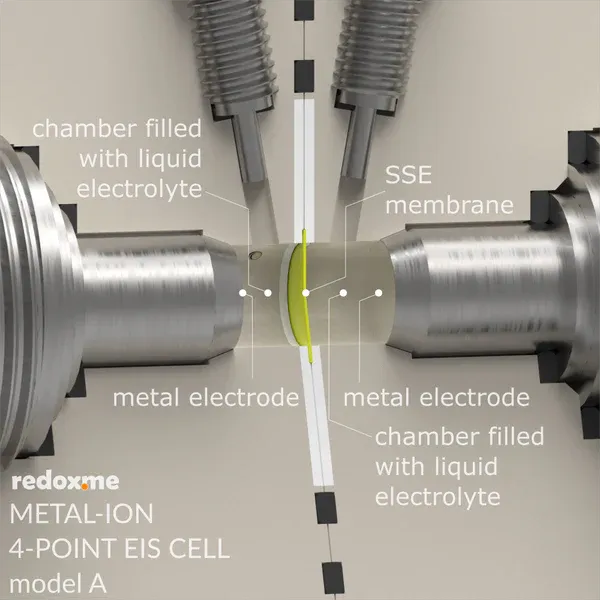 chamber filled with liquid electrolyte

SSE membrane

metal electrode

metal electrode

chamber filled with liquid electrolyte

redox.me

METAL-ION
4-POINT EIS CELL
model A