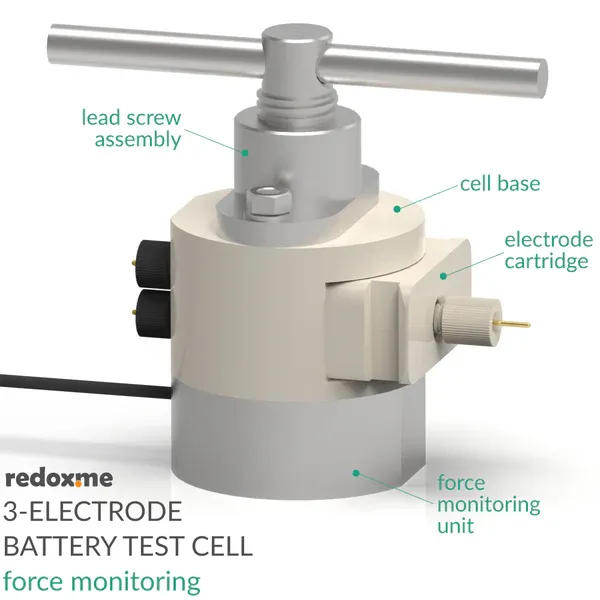 lead screw assembly

cell base

electrode cartridge

force monitoring unit

redox.me

3-ELECTRODE BATTERY TEST CELL

force monitoring