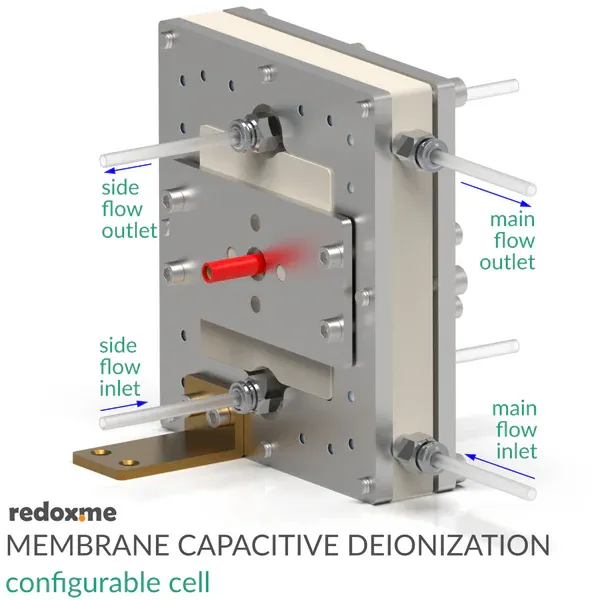 side flow outlet

main flow outlet

side flow inlet

main flow inlet

redox.me

MEMBRANE CAPACITIVE DEIONIZATION

configurable cell