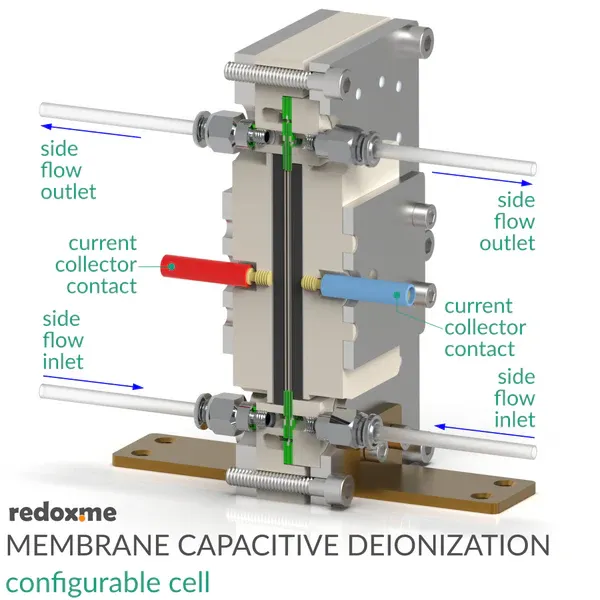 side flow outlet

side flow outlet

current collector contact

current collector contact

side flow inlet

side flow inlet

redox.me

MEMBRANE CAPACITIVE DEIONIZATION

configurable cell