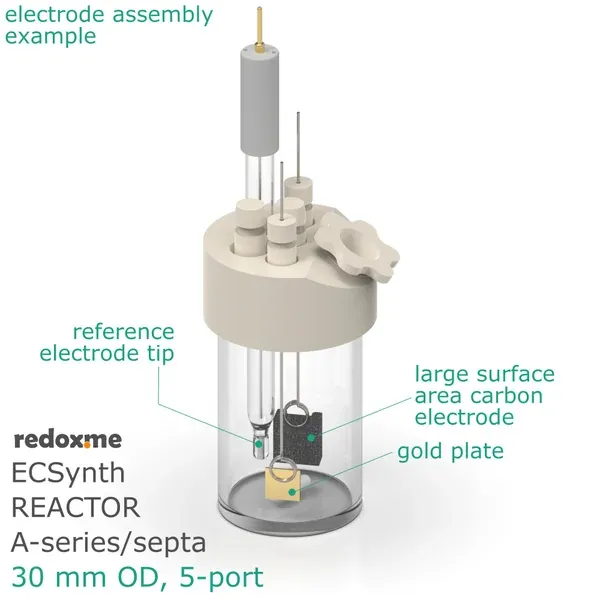 electrode assembly example

reference electrode tip

large surface area carbon electrode

gold plate

redox.me

ECSynth REACTOR A-series/septa

30 mm OD, 5-port