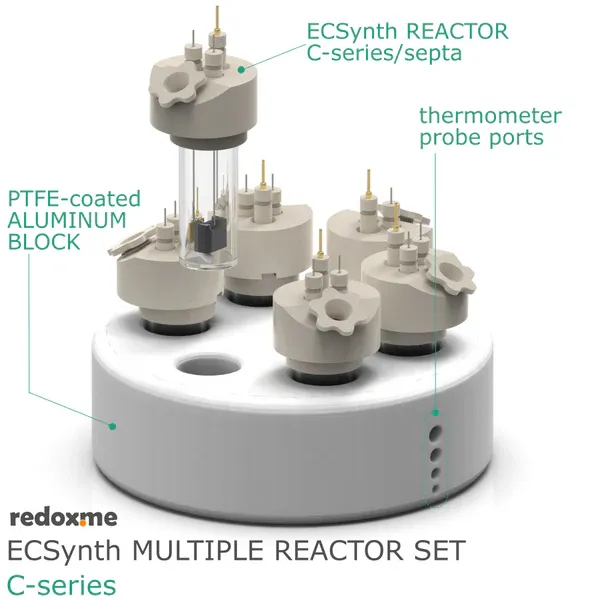 ECSynth REACTOR
C-series/septa

thermometer
probe ports

PTFE-coated
ALUMINUM
BLOCK

redox.me
ECSynth MULTIPLE REACTOR SET
C-series