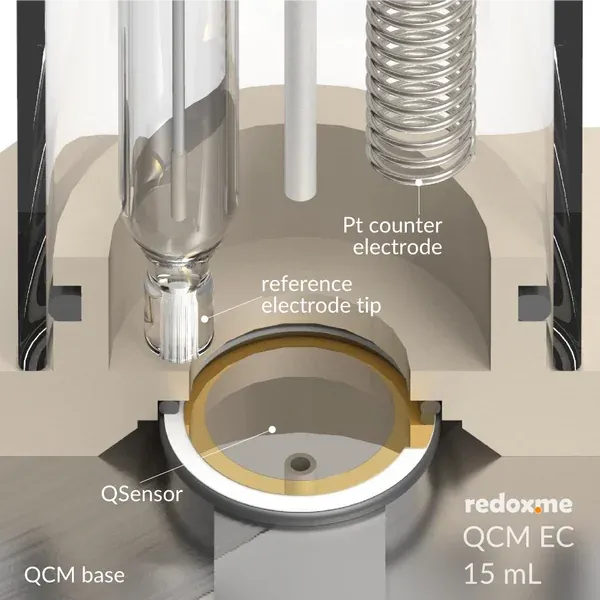 Pt counter electrode

reference electrode tip

QSensor

QCM base

redox.me

QCM EC
15 mL