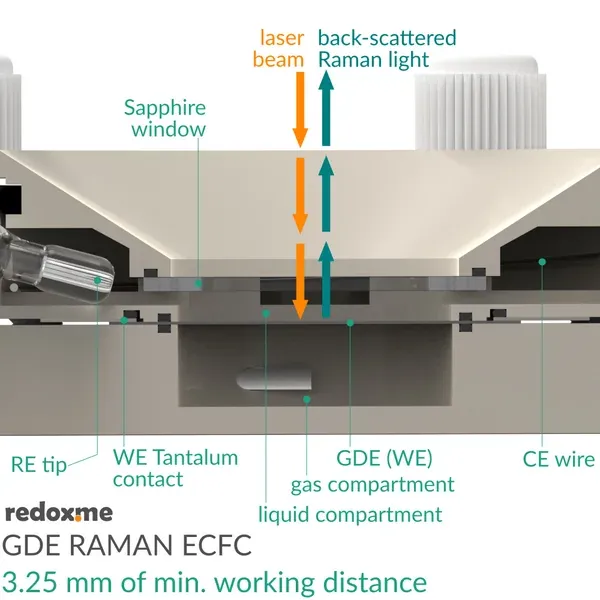 laser beam

back-scattered Raman light

Sapphire window

RE tip

WE Tantalum contact

GDE (WE)

gas compartment

liquid compartment

CE wire

redox.me

GDE RAMAN ECFC

3.25 mm of min. working distance