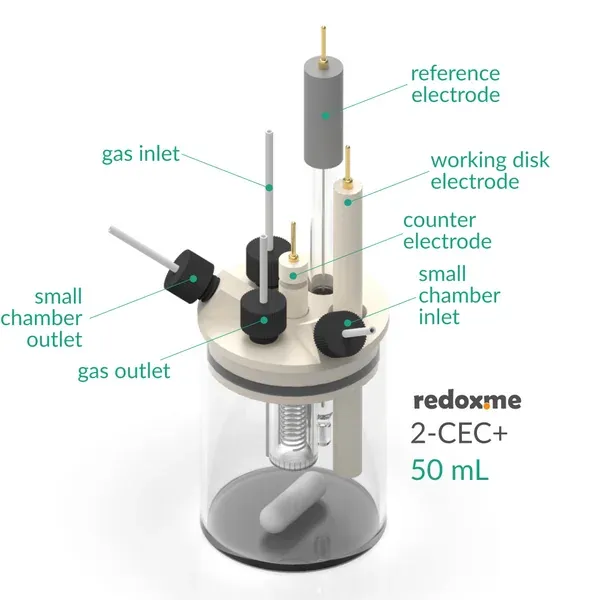 reference electrode

gas inlet

working disk electrode

counter electrode

small chamber inlet

small chamber outlet

gas outlet

redox.me
2-CEC+
50 mL