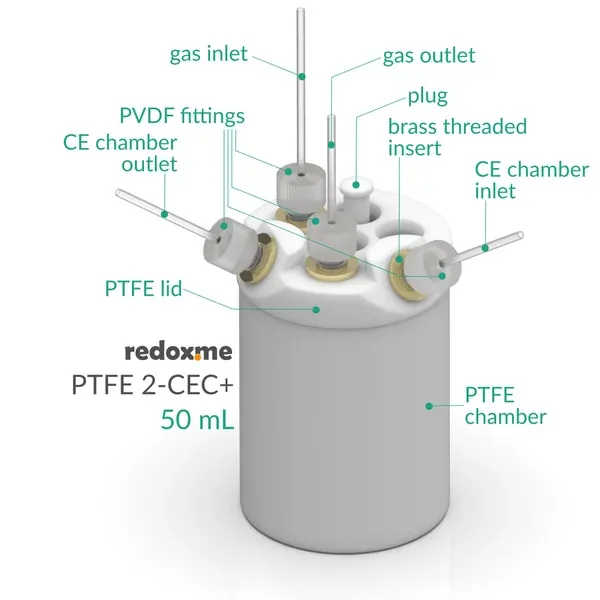 gas inlet

gas outlet

plug

PVDF fittings

brass threaded insert

CE chamber outlet

CE chamber inlet

PTFE lid

redox.me

PTFE 2-CEC+

50 mL

PTFE chamber